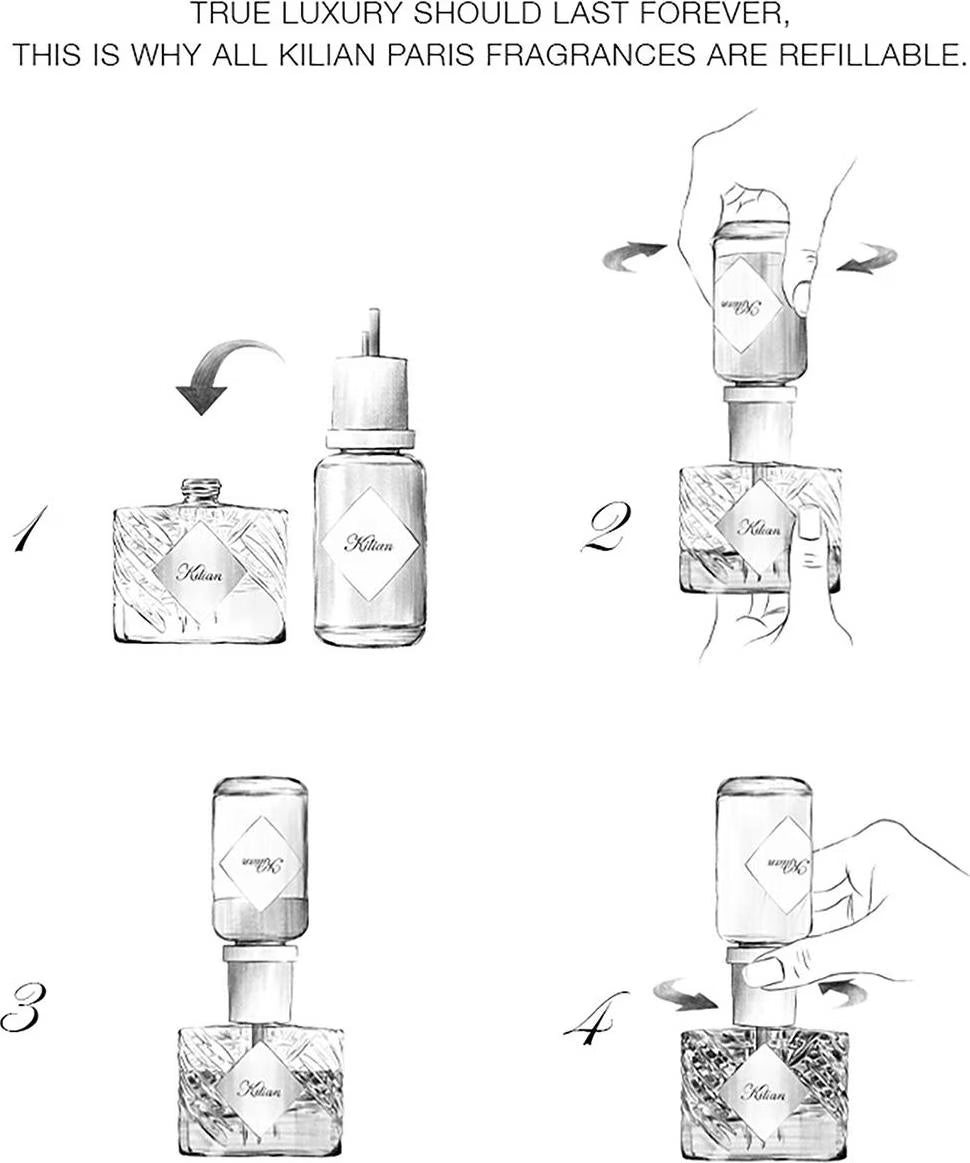 TRUE LUXURY SHOULD LAST FOREVER,
THIS IS WHY ALL KILIAN PARIS FRAGRANCES ARE REFILLABLE.

1
Kilian
Kilian

2
Kilian
Kilian

3
Kilian
Kilian

4
Kilian
Kilian